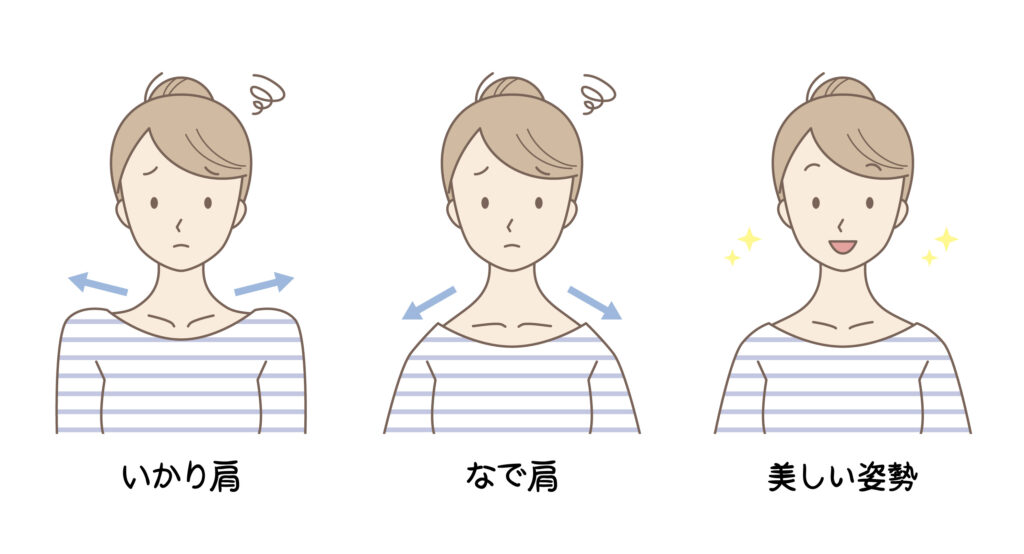 いかり肩

なで肩

美しい姿勢